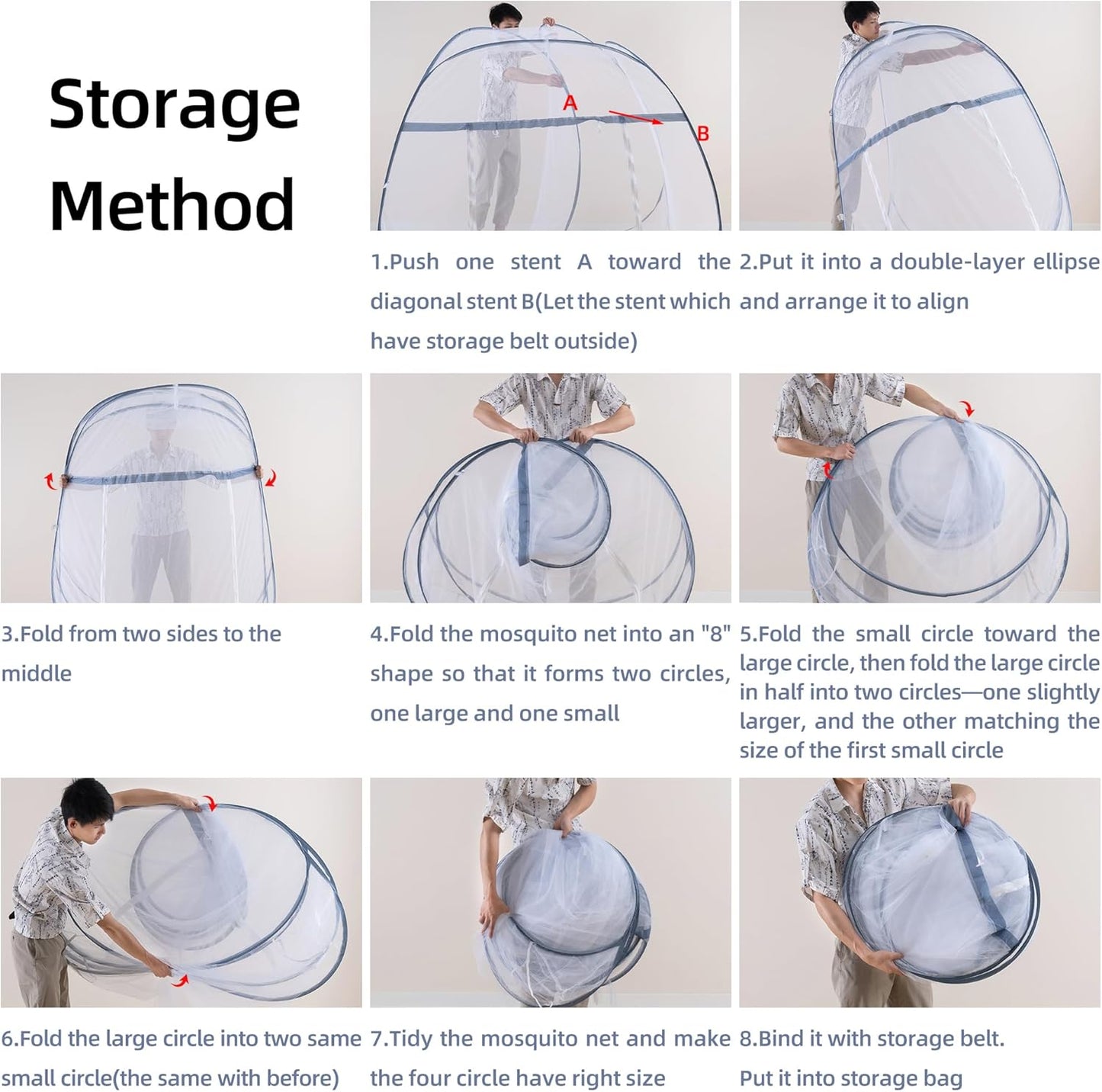 Storage Method

A

B

1.Push one stent A toward the diagonal stent B(Let the stent which have storage belt outside)

2.Put it into a double-layer ellipse and arrange it to align

3.Fold from two sides to the middle

4.Fold the mosquito net into an "8" shape so that it forms two circles, one large and one small

5.Fold the small circle toward the large circle, then fold the large circle in half into two circles—one slightly larger, and the other matching the size of the first small circle

6.Fold the large circle into two same small circle(the same with before)

7.Tidy the mosquito net and make the four circle have right size

8.Bind it with storage belt. Put it into storage bag