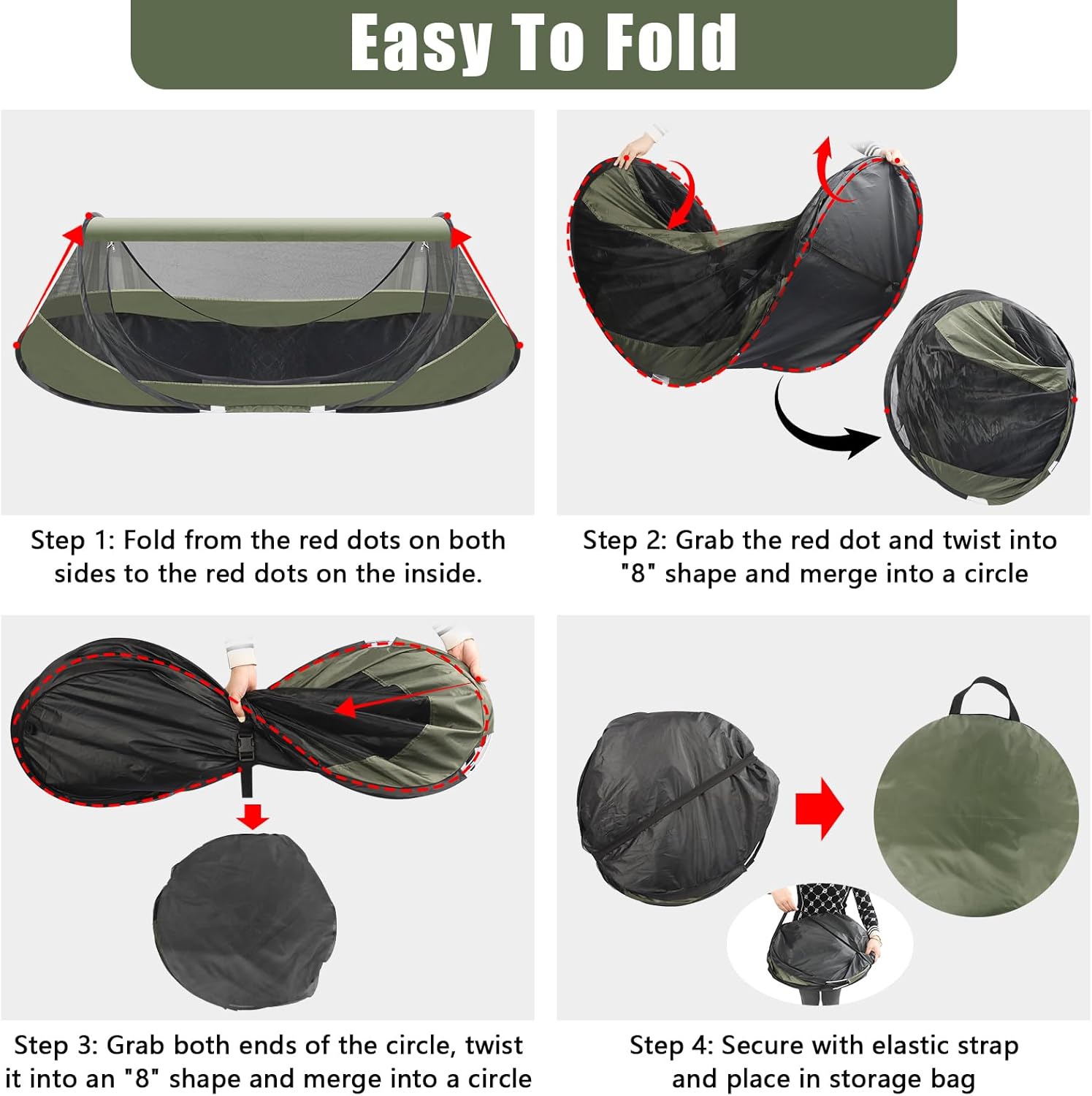 Easy To Fold

Step 1: Fold from the red dots on both sides to the red dots on the inside.

Step 2: Grab the red dot and twist into "8" shape and merge into a circle

Step 3: Grab both ends of the circle, twist it into an "8" shape and merge into a circle

Step 4: Secure with elastic strap and place in storage bag